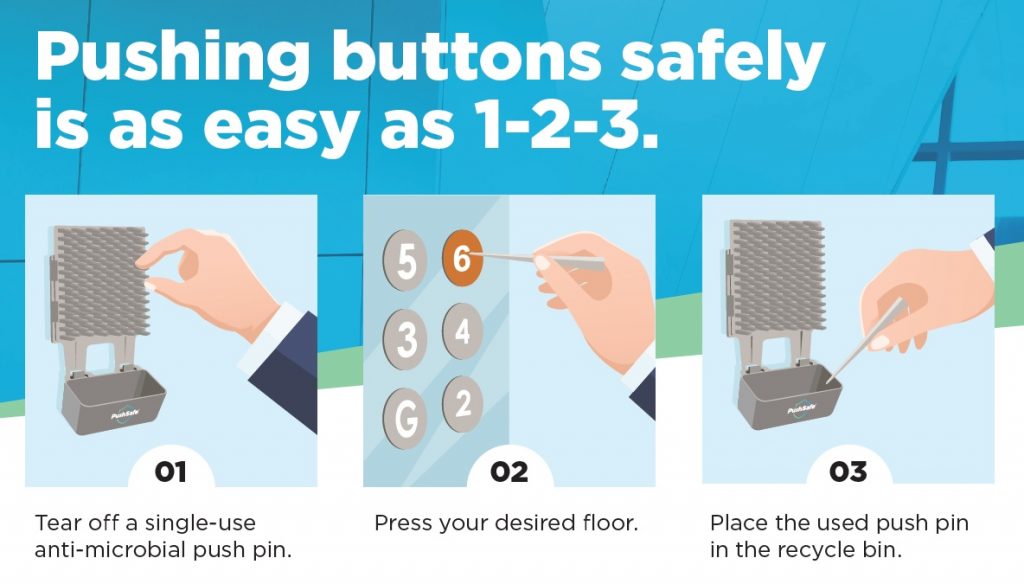 Pushing buttons safely is as easy as 1-2-3.

PushSafe

01

Tear off a single-use anti-microbial push pin.

5
6
3
4
G
2

02

Press your desired floor.

PushSafe

03

Place the used push pin in the recycle bin.